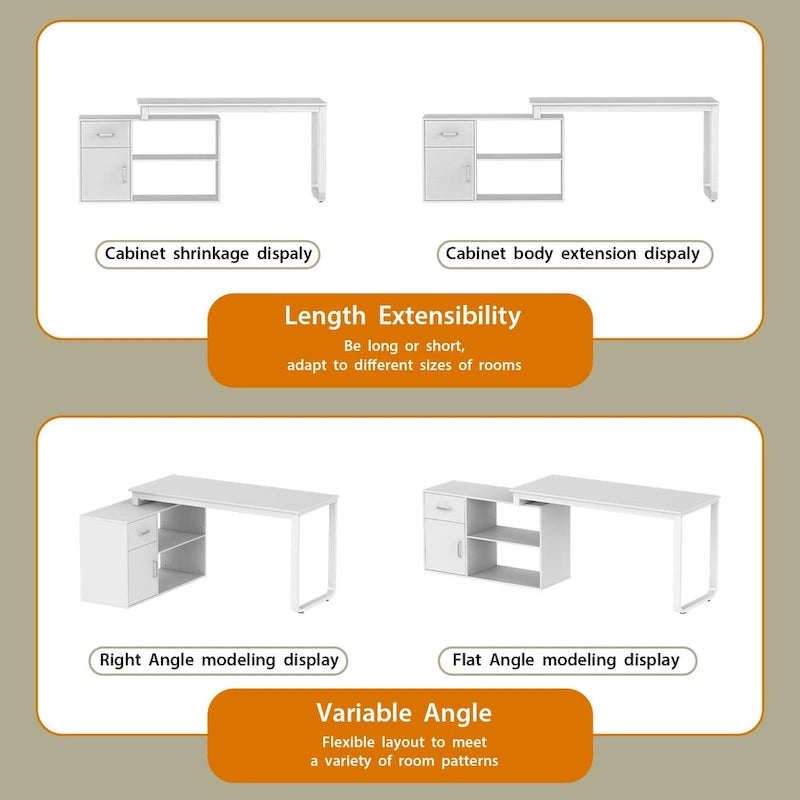 Cabinet shrinkage dispaly

Cabinet body extension dispaly

Length Extensibility

Be long or short, adapt to different sizes of rooms

Right Angle modeling display

Flat Angle modeling display

Variable Angle

Flexible layout to meet a variety of room patterns